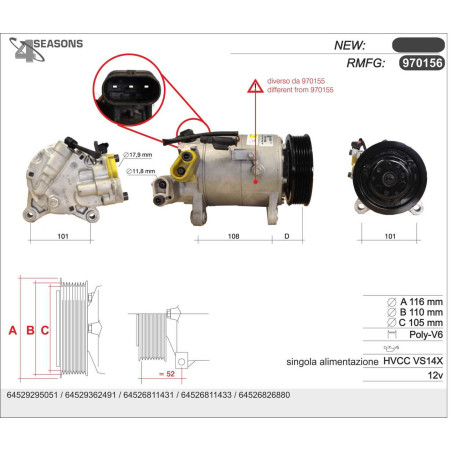 4 SEASONS

NEW:
RMFG: 970156

diverso da 970155
different from 970155

∅17,9 mm
∅11,8 mm

101
108
D
101

A B C

= 52

∅ A 116 mm
∅ B 110 mm
∅ C 105 mm
Poly-V6
singola alimentazione HVCC VS14X
12v

64529295051 / 64529362491 / 64526811431 / 64526811433 / 64526826880