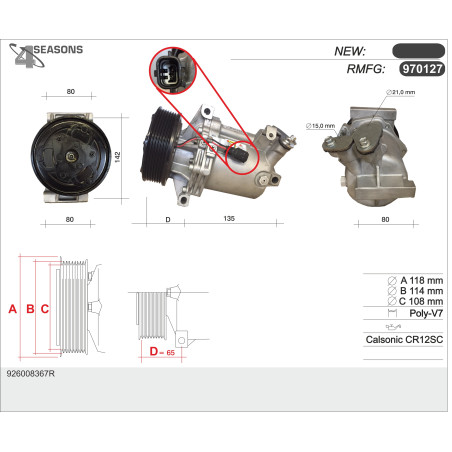 4 SEASONS

NEW:

RMFG: 970127

80

142

80

D

135

∅21,0 mm

∅15,0 mm

80

A B C

D= 65

∅ A 118 mm
∅ B 114 mm
∅ C 108 mm
Poly-V7

Calsonic CR12SC

926008367R